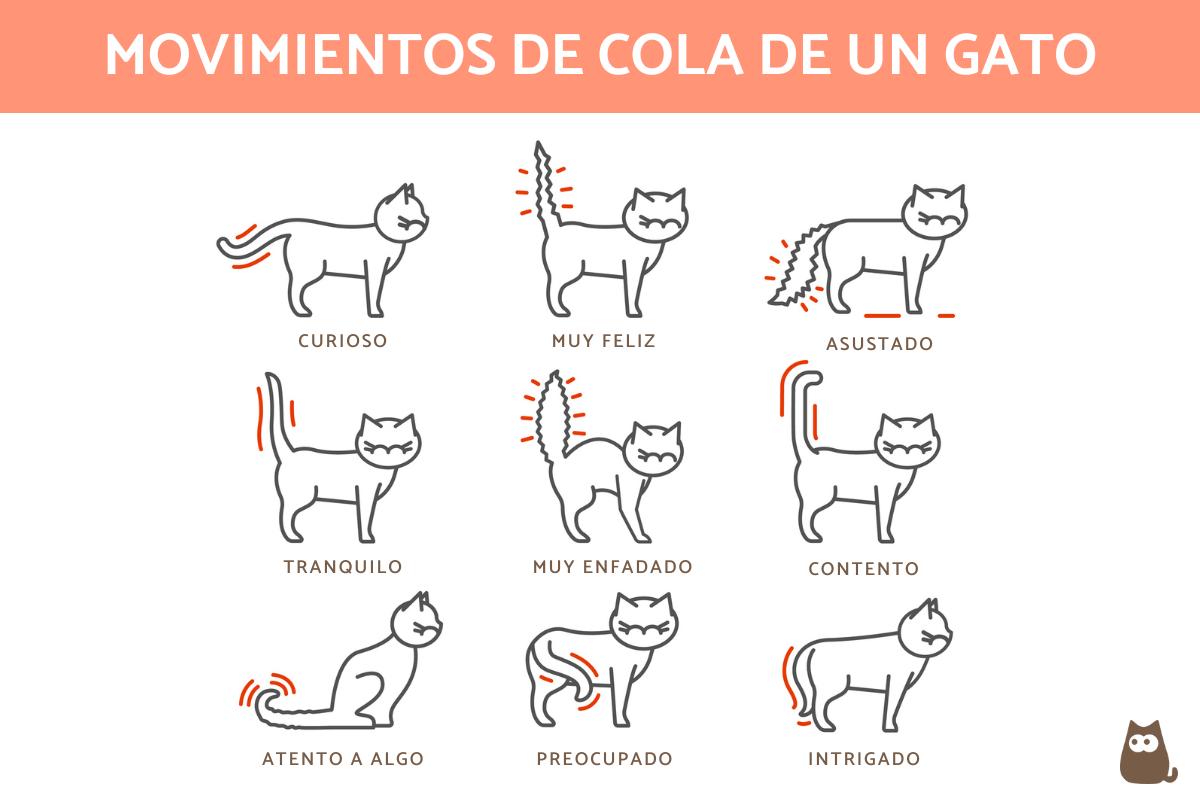 MOVIMIENTOS DE COLA DE UN GATO

CURIOSO

MUY FELIZ

ASUSTADO

TRANQUILO

MUY ENFADADO

CONTENTO

ATENTO A ALGO

PREOCUPADO

INTRIGADO